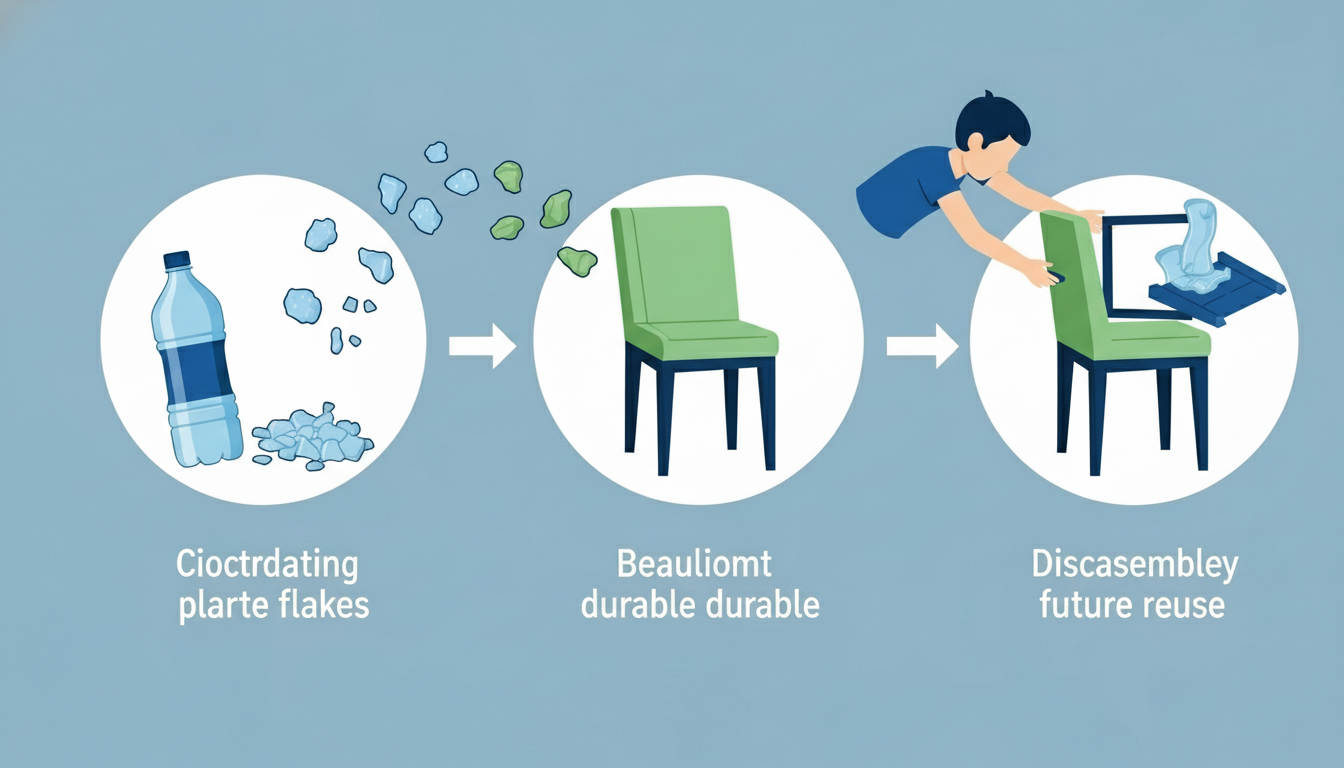 Cioctrdating plarte flakes

Beauliomt durable durable

Discasembley future reuse